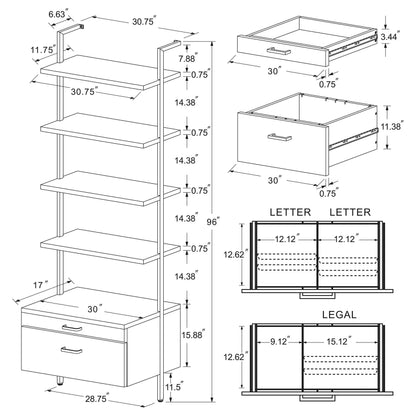 6.63"
30.75"
11.75"
7.88"
0.75"
30.75"
14.38"
0.75"
14.38"
0.75"
14.38"
96"
0.75"
14.38"
17"
30"
15.88"
11.5"
28.75"

3.44"
30"
0.75"
11.38"
30"
0.75"

LETTER LETTER
12.12" 12.12"
12.62"

LEGAL
9.12" 15.12"
12.62"